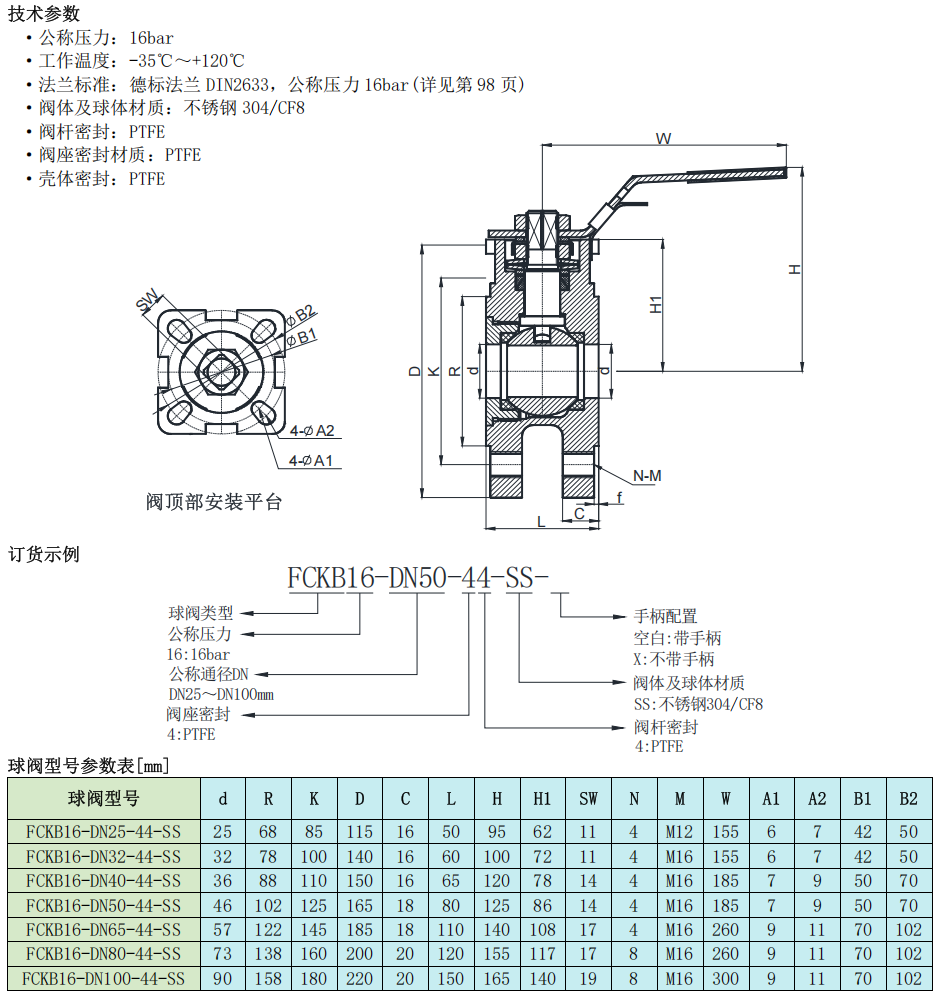 技术参数
• 公称压力：16bar
• 工作温度：-35℃～+120℃
• 法兰标准：德标法兰 DIN2633，公称压力 16bar（详见第 98 页）
• 阀体及球体材质：不锈钢 304/CF8
• 阀杆密封：PTFE
• 阀座密封材质：PTFE
• 壳体密封：PTFE

SW
ϕB2
ϕB1
4-ϕA2
4-ϕA1
阀顶部安装平台

W
H
H1
D
K
R
d
d
N-M
f
C
L

订货示例
FCKB16-DN50-44-SS-
球阀类型
公称压力
16:16bar
公称通径DN
DN25～DN100mm
阀座密封
4:PTFE
手柄配置
空白:带手柄
X:不带手柄
阀体及球体材质
SS:不锈钢304/CF8
阀杆密封
4:PTFE

球阀型号参数表[mm]

| 球阀型号 | d | R | K | D | C | L | H | H1 | SW | N | M | W | A1 | A2 | B1 | B2 |
|---|---|---|---|---|---|---|---|---|---|---|---|---|---|---|---|---|
| FCKB16-DN25-44-SS | 25 | 68 | 85 | 115 | 16 | 50 | 95 | 62 | 11 | 4 | M12 | 155 | 6 | 7 | 42 | 50 |
| FCKB16-DN32-44-SS | 32 | 78 | 100 | 140 | 16 | 60 | 100 | 72 | 11 | 4 | M16 | 155 | 6 | 7 | 42 | 50 |
| FCKB16-DN40-44-SS | 36 | 88 | 110 | 150 | 16 | 65 | 120 | 78 | 14 | 4 | M16 | 185 | 7 | 9 | 50 | 70 |
| FCKB16-DN50-44-SS | 46 | 102 | 125 | 165 | 18 | 80 | 125 | 86 | 14 | 4 | M16 | 185 | 7 | 9 | 50 | 70 |
| FCKB16-DN65-44-SS | 57 | 122 | 145 | 185 | 18 | 110 | 140 | 108 | 17 | 4 | M16 | 260 | 9 | 11 | 70 | 102 |
| FCKB16-DN80-44-SS | 73 | 138 | 160 | 200 | 20 | 120 | 155 | 117 | 17 | 8 | M16 | 260 | 9 | 11 | 70 | 102 |
| FCKB16-DN100-44-SS | 90 | 158 | 180 | 220 | 20 | 150 | 165 | 140 | 19 | 8 | M16 | 300 | 9 | 11 | 70 | 102 |